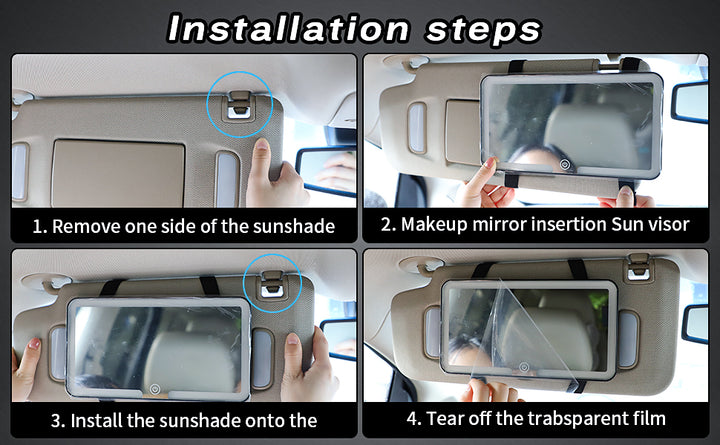 Installation steps

1. Remove one side of the sunshade

2. Makeup mirror insertion Sun visor

3. Install the sunshade onto the

4. Tear off the trabsparent film