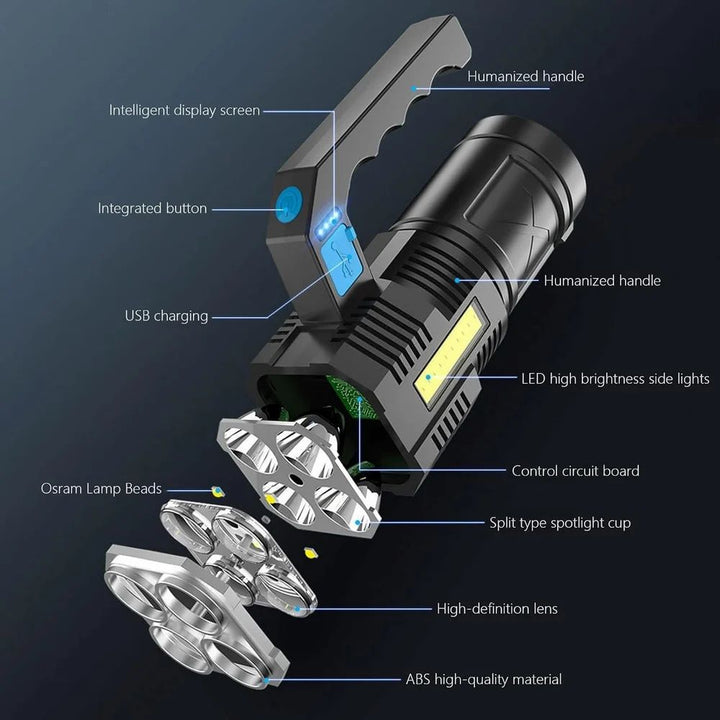 Humanized handle

Intelligent display screen

Integrated button

Humanized handle

USB charging

LED high brightness side lights

Control circuit board

Osram Lamp Beads

Split type spotlight cup

High-definition lens

ABS high-quality material