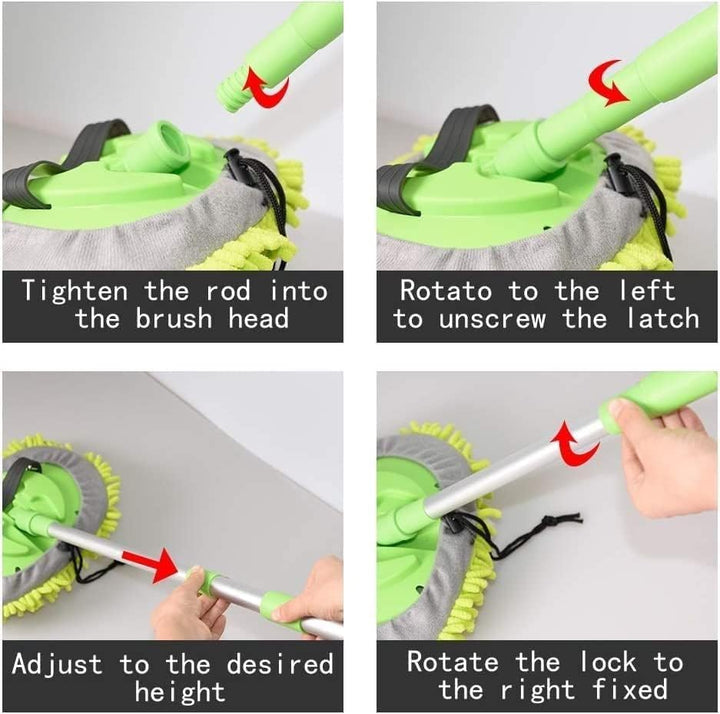 Tighten the rod into the brush head

Rotato to the left to unscrew the latch

Adjust to the desired height

Rotate the lock to the right fixed