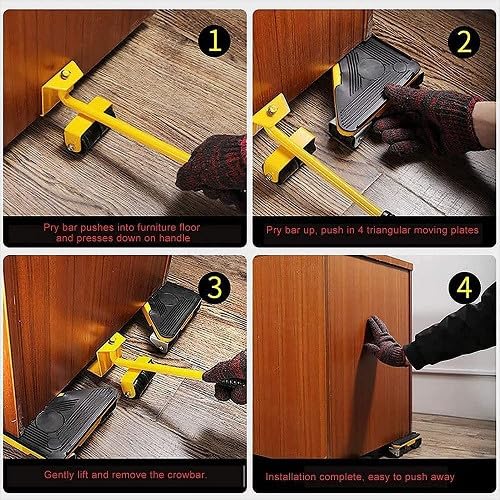 1

Pry bar pushes into furniture floor and presses down on handle

2

Pry bar up, push in 4 triangular moving plates

3

Gently lift and remove the crowbar.

4

Installation complete, easy to push away