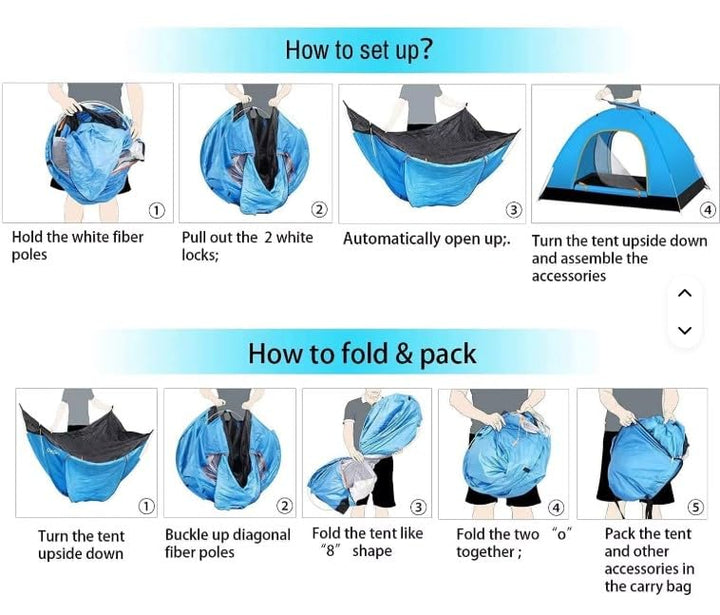 How to set up?

①
Hold the white fiber poles

②
Pull out the 2 white locks;

③
Automatically open up;.

④
Turn the tent upside down and assemble the accessories

How to fold & pack

①
Turn the tent upside down

②
Buckle up diagonal fiber poles

③
Fold the tent like "8" shape

④
Fold the two "o" together ;

⑤
Pack the tent and other accessories in the carry bag