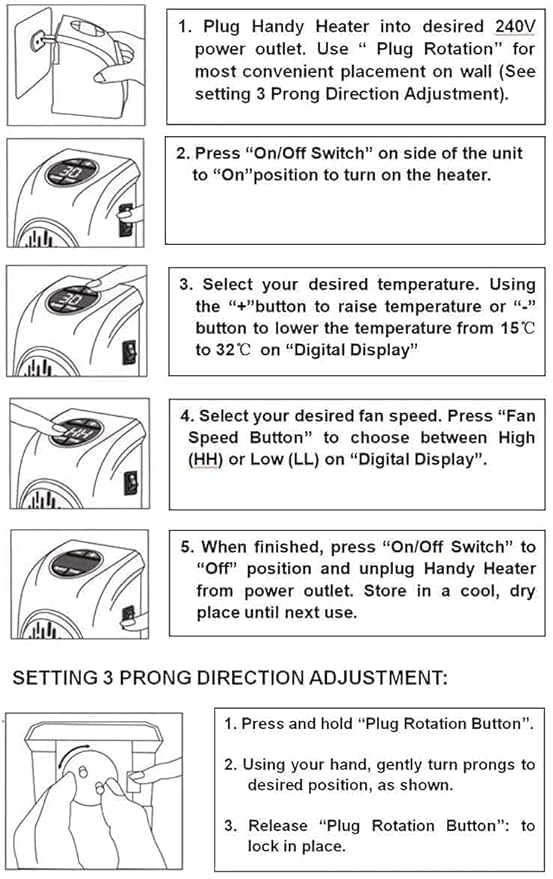 1. Plug Handy Heater into desired 240V power outlet. Use “ Plug Rotation” for most convenient placement on wall (See setting 3 Prong Direction Adjustment).

30

2. Press “On/Off Switch” on side of the unit to “On”position to turn on the heater.

30

3. Select your desired temperature. Using the “+”button to raise temperature or “-” button to lower the temperature from 15℃ to 32℃ on “Digital Display”

HH

4. Select your desired fan speed. Press “Fan Speed Button” to choose between High (HH) or Low (LL) on “Digital Display”.

5. When finished, press “On/Off Switch” to “Off” position and unplug Handy Heater from power outlet. Store in a cool, dry place until next use.

SETTING 3 PRONG DIRECTION ADJUSTMENT:

1. Press and hold “Plug Rotation Button”.

2. Using your hand, gently turn prongs to desired position, as shown.

3. Release “Plug Rotation Button”: to lock in place.