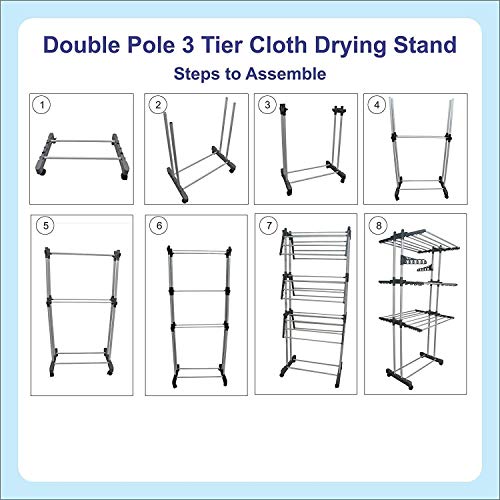 Double Pole 3 Tier Cloth Drying Stand

Steps to Assemble

1

2

3

4

5

6

7

8