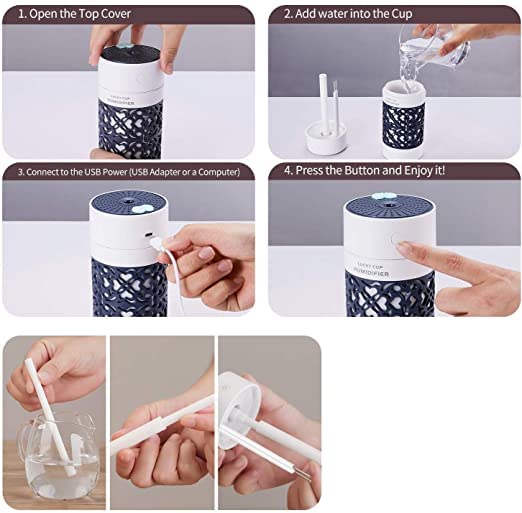 1. Open the Top Cover

LUCKY CUP
HUMIDIFIER

2. Add water into the Cup

3. Connect to the USB Power (USB Adapter or a Computer)

4. Press the Button and Enjoy it!

LUCKY CUP
HUMIDIFIER