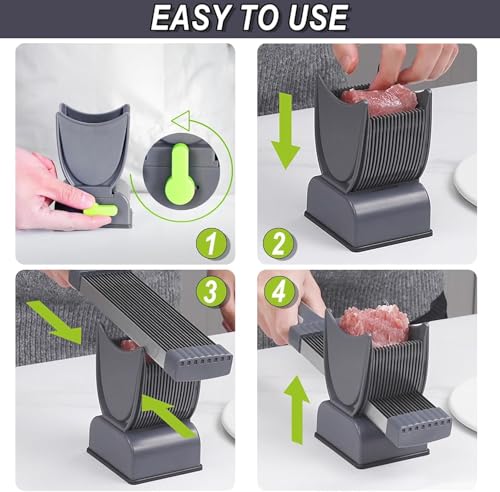 EASY TO USE

1

2

3

4