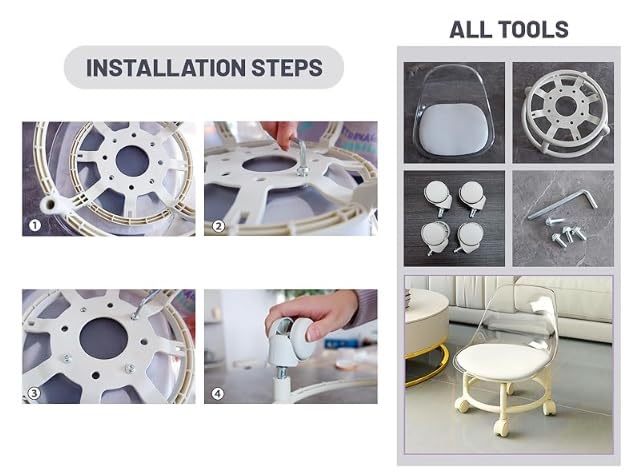 INSTALLATION STEPS

1

2

3

4

ALL TOOLS