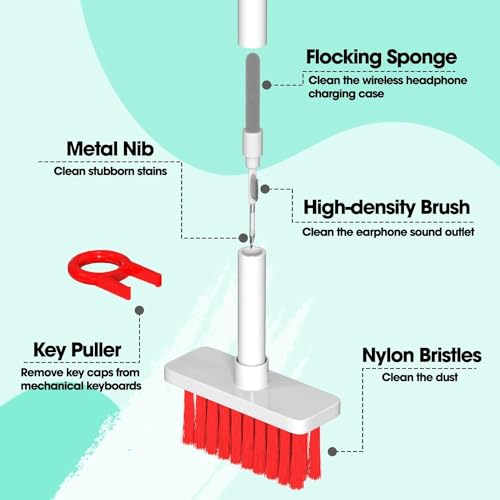 Flocking Sponge
Clean the wireless headphone charging case

Metal Nib
Clean stubborn stains

High-density Brush
Clean the earphone sound outlet

Key Puller
Remove key caps from mechanical keyboards

Nylon Bristles
Clean the dust