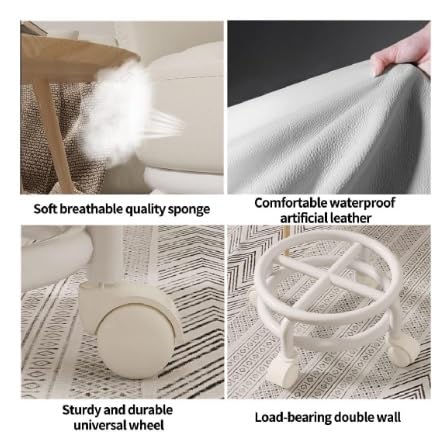 Soft breathable quality sponge

Comfortable waterproof artificial leather

Sturdy and durable universal wheel

Load-bearing double wall